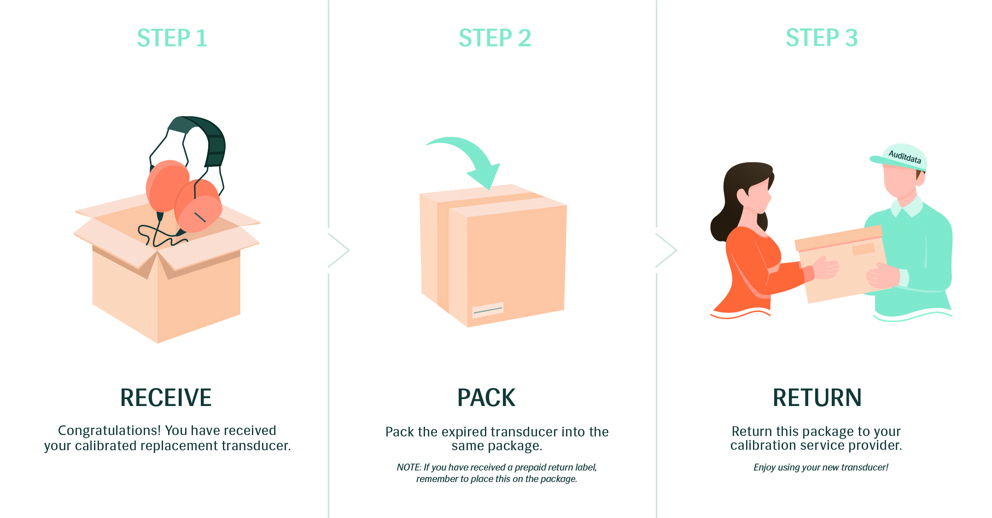 STEP 1

RECEIVE

Congratulations! You have received your calibrated replacement transducer.

STEP 2

PACK

Pack the expired transducer into the same package.

NOTE: If you have received a prepaid return label, remember to place this on the package.

STEP 3

Auditdata

RETURN

Return this package to your calibration service provider.

Enjoy using your new transducer!